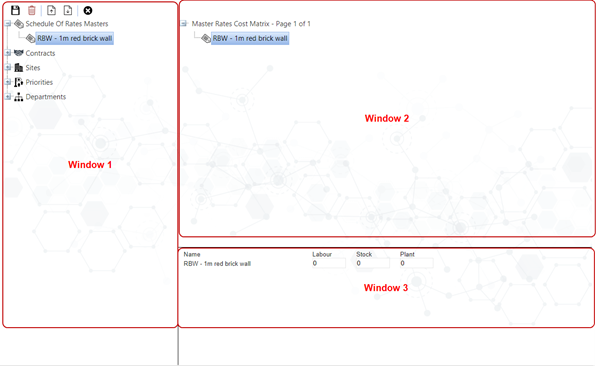 Schedule Of Rates Masters
RBW - 1m red brick wall
Contracts
Sites
Priorities
Departments

Window 1

Master Rates Cost Matrix - Page 1 of 1
RBW - 1m red brick wall

Window 2

| Name | Labour | Stock | Plant |
|---|---|---|---|
| RBW - 1m red brick wall | 0 | 0 | 0 |

Window 3